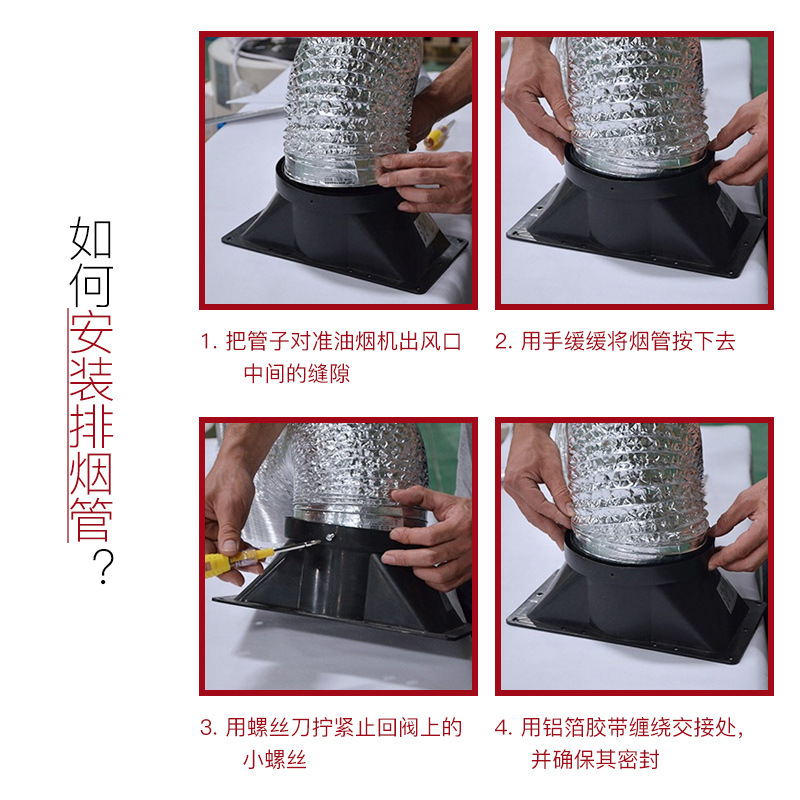 如何安装排烟管？

1. 把管子对准油烟机出风口中间的缝隙

2. 用手缓缓将烟管按下去

3. 用螺丝刀拧紧止回阀上的小螺丝

4. 用铝箔胶带缠绕交接处，并确保其密封