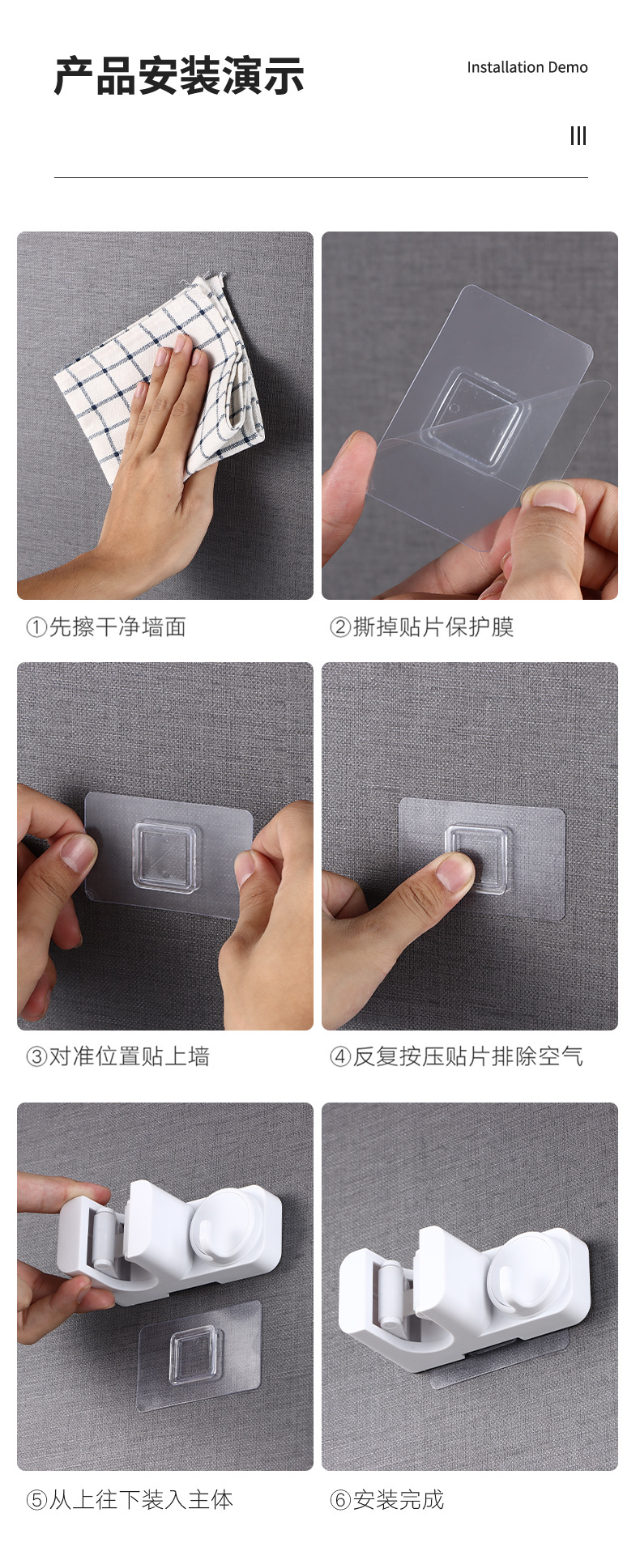 产品安装演示

Installation Demo

III

①先擦干净墙面

②撕掉贴片保护膜

③对准位置贴上墙

④反复按压贴片排除空气

⑤从上往下装入主体

⑥安装完成