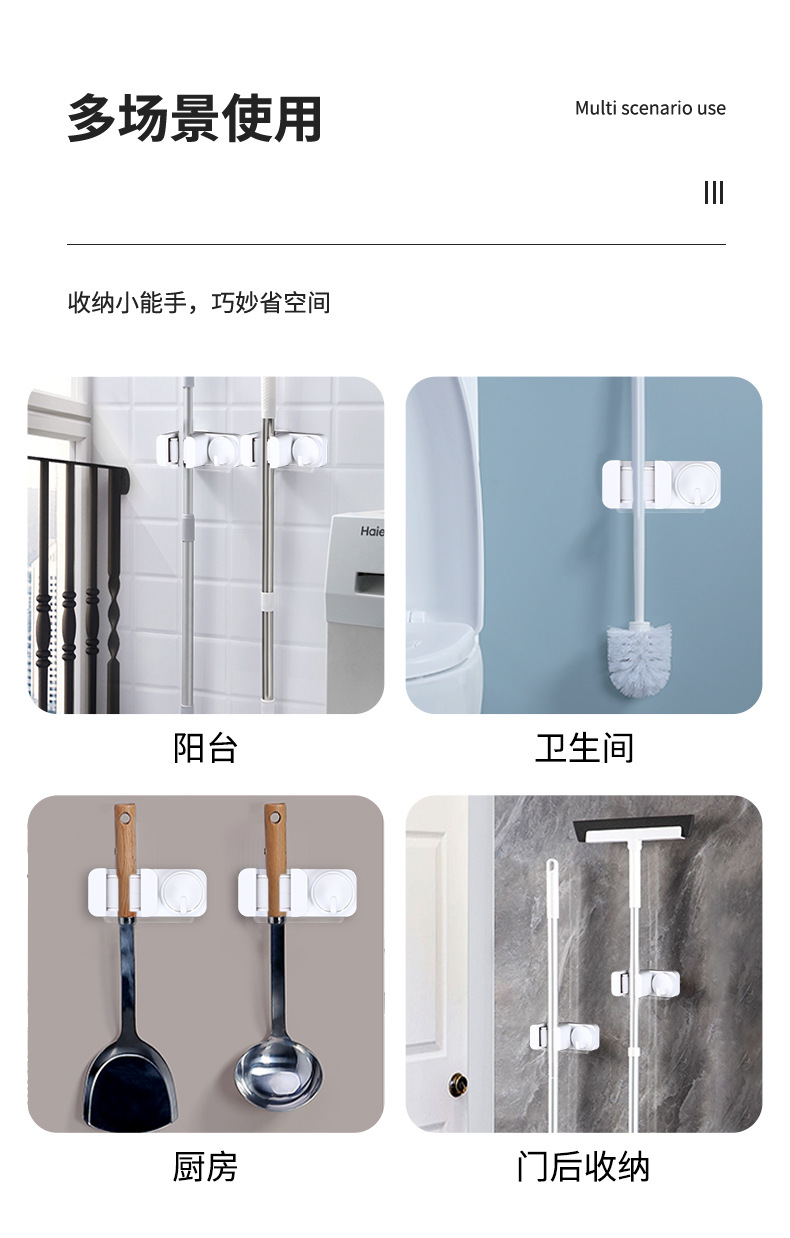 多场景使用

Multi scenario use

III

收纳小能手，巧妙省空间

Haie

阳台

卫生间

厨房

门后收纳