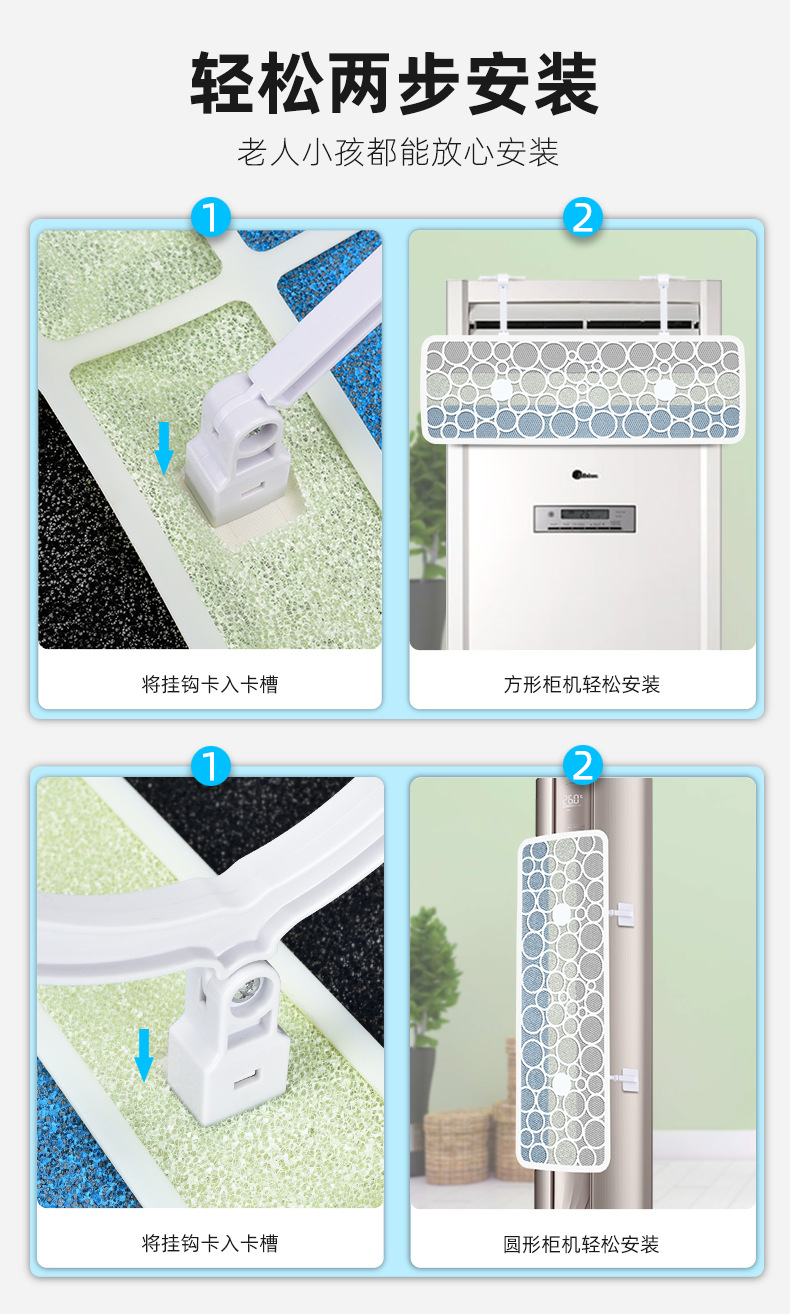 轻松两步安装

老人小孩都能放心安装

1

将挂钩卡入卡槽

2

方形柜机轻松安装

1

将挂钩卡入卡槽

2

26.0°

圆形柜机轻松安装