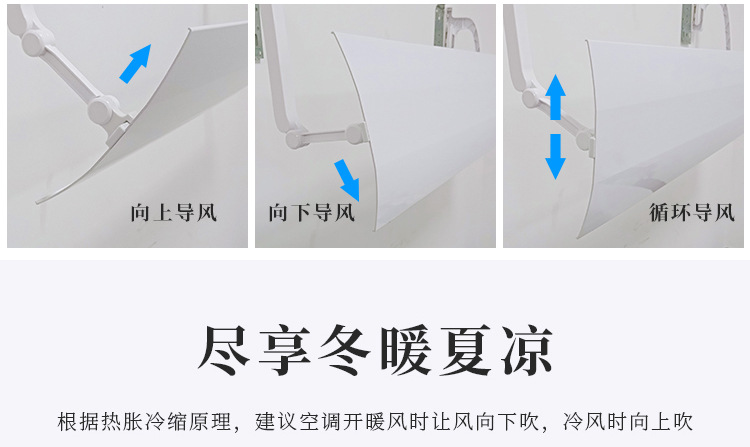 向上导风

向下导风

循环导风

尽享冬暖夏凉

根据热胀冷缩原理，建议空调开暖风时让风向下吹，冷风时向上吹