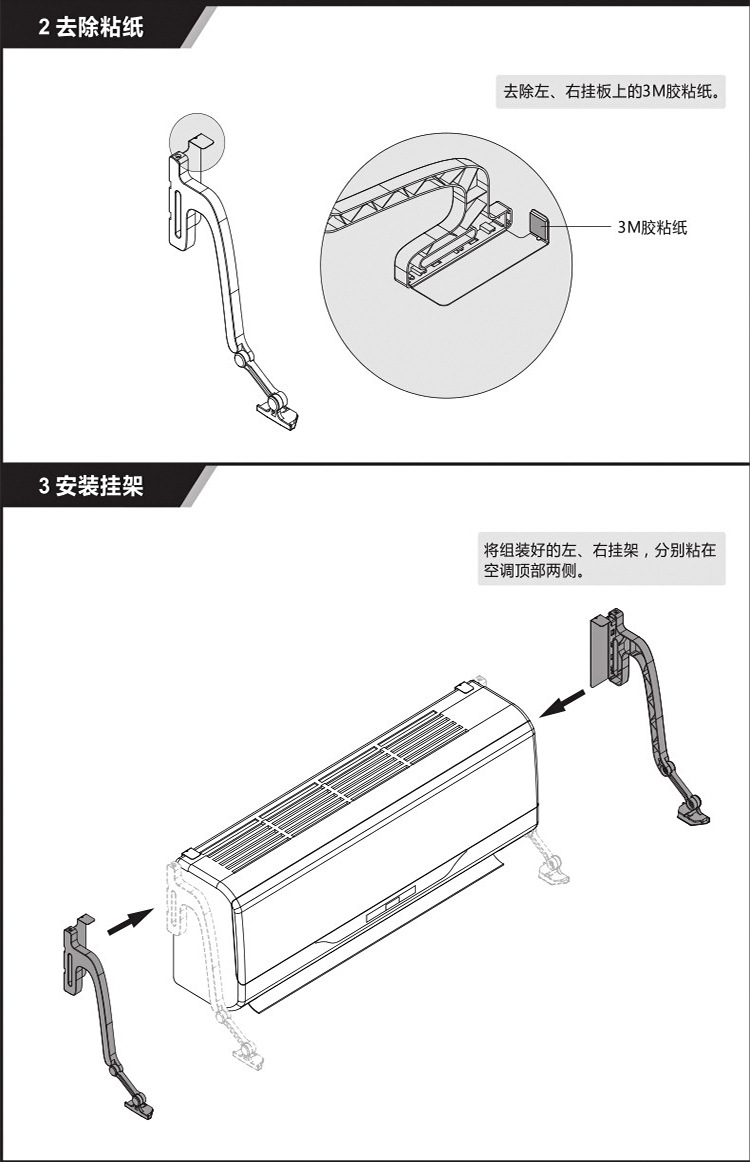 2 去除粘纸

去除左、右挂板上的3M胶粘纸。

3M胶粘纸

3 安装挂架

将组装好的左、右挂架，分别粘在空调顶部两侧。