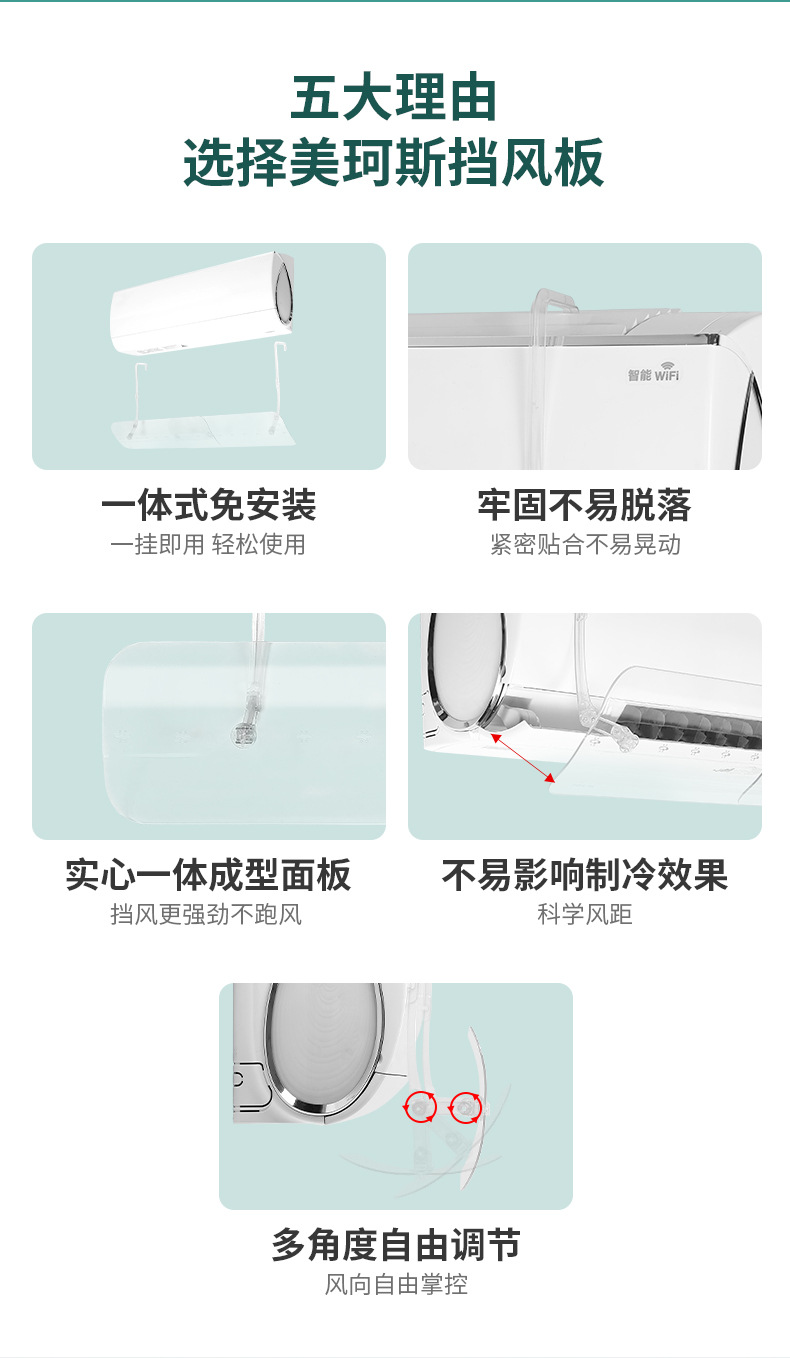 五大理由
选择美珂斯挡风板

智能 WiFi

一体式免安装
一挂即用 轻松使用

牢固不易脱落
紧密贴合不易晃动

实心一体成型面板
挡风更强劲不跑风

不易影响制冷效果
科学风距

多角度自由调节
风向自由掌控