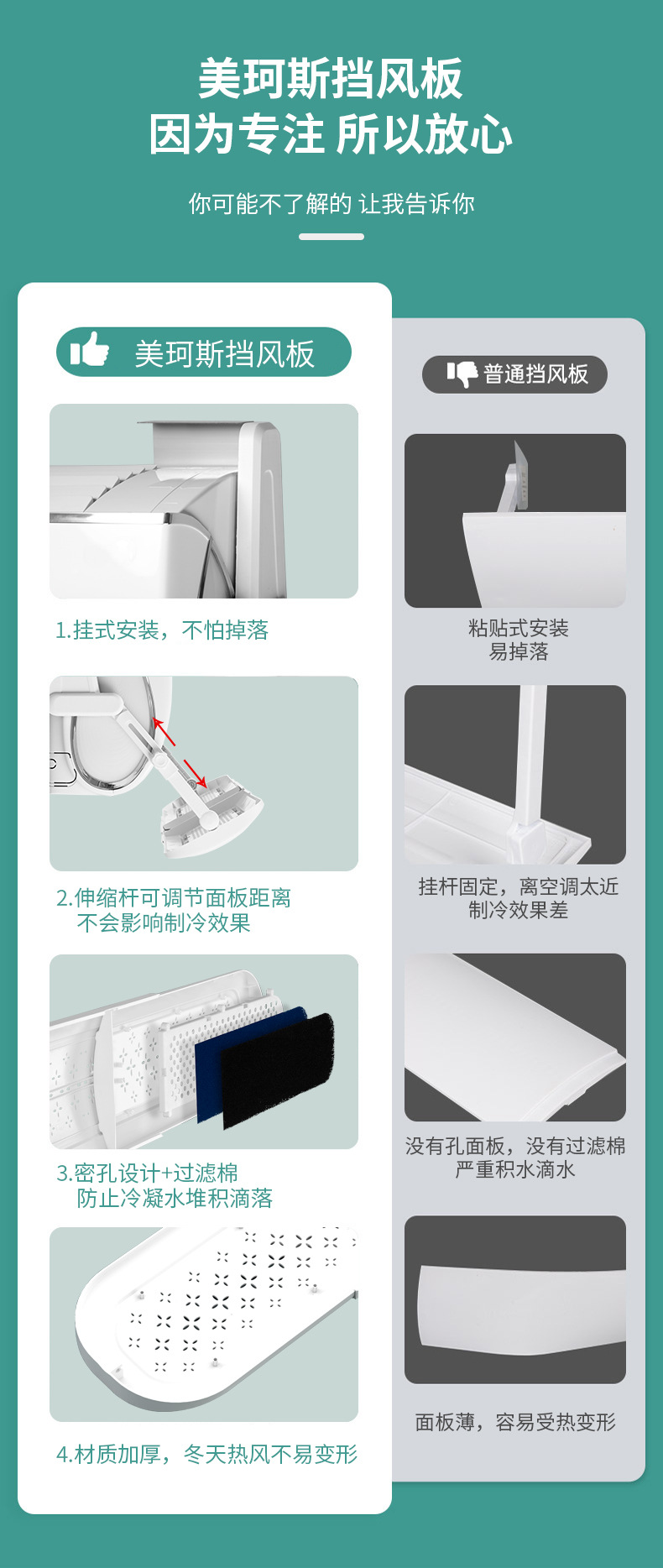 美珂斯挡风板
因为专注 所以放心

你可能不了解的 让我告诉你

美珂斯挡风板

1.挂式安装，不怕掉落

2.伸缩杆可调节面板距离
不会影响制冷效果

3.密孔设计+过滤棉
防止冷凝水堆积滴落

4.材质加厚，冬天热风不易变形

普通挡风板

粘贴式安装
易掉落

挂杆固定，离空调太近
制冷效果差

没有孔面板，没有过滤棉
严重积水滴水

面板薄，容易受热变形