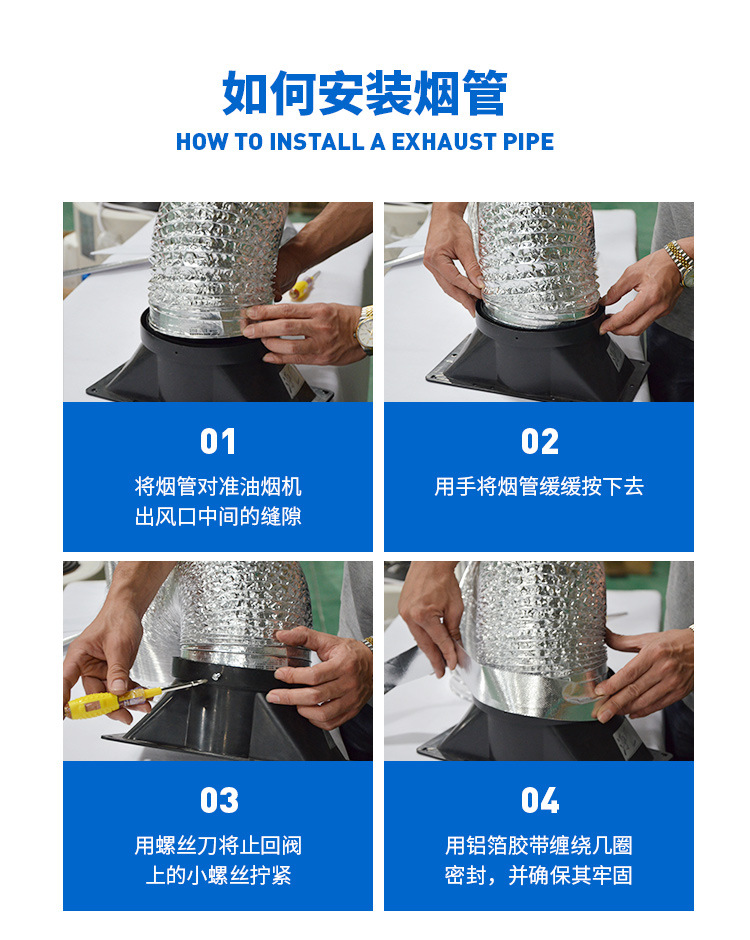 如何安装烟管

HOW TO INSTALL A EXHAUST PIPE

01

将烟管对准油烟机出风口中间的缝隙

02

用手将烟管缓缓按下去

03

用螺丝刀将止回阀上的小螺丝拧紧

04

用铝箔胶带缠绕几圈密封，并确保其牢固