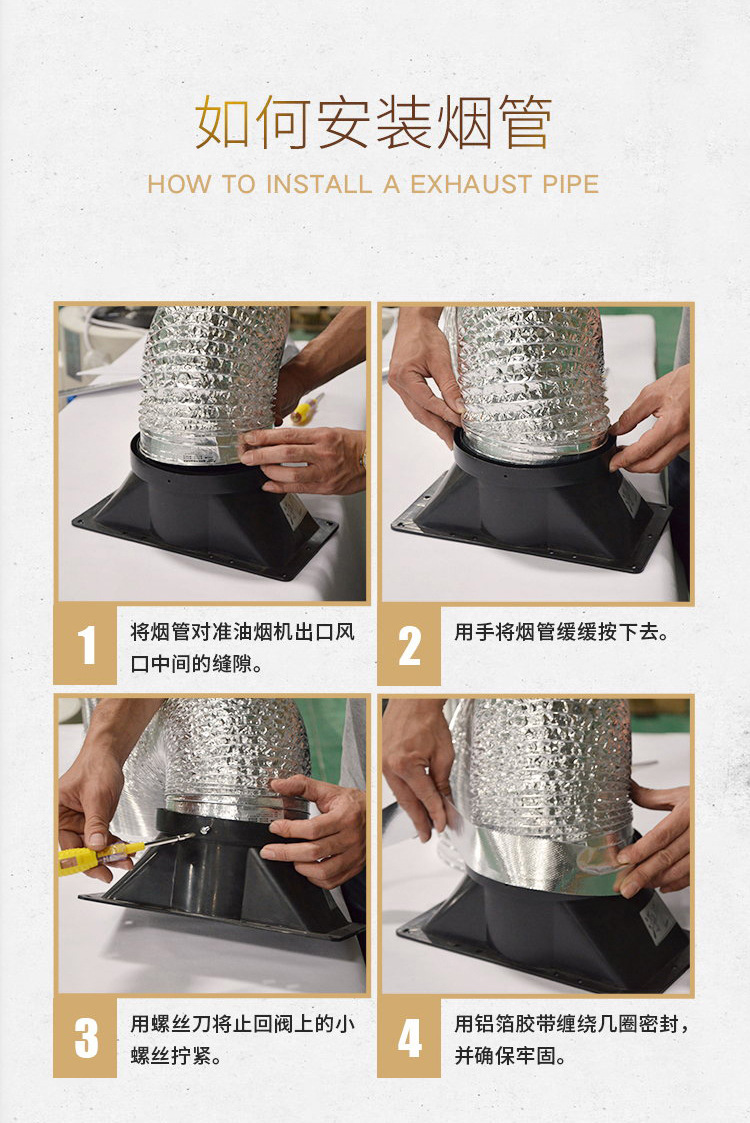 如何安装烟管

HOW TO INSTALL A EXHAUST PIPE

1 将烟管对准油烟机出口风口中间的缝隙。

2 用手将烟管缓缓按下去。

3 用螺丝刀将止回阀上的小螺丝拧紧。

4 用铝箔胶带缠绕几圈密封，并确保牢固。