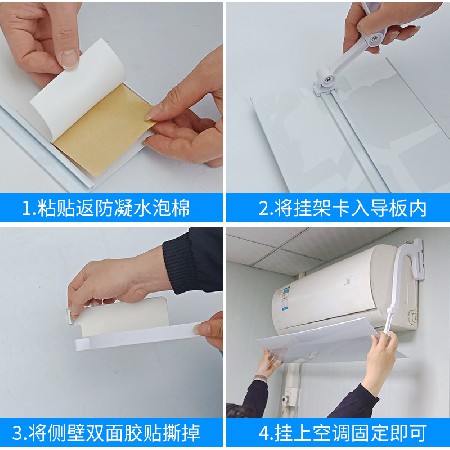 1.粘贴返防凝水泡棉

2.将挂架卡入导板内

3.将侧壁双面胶贴撕掉

4.挂上空调固定即可